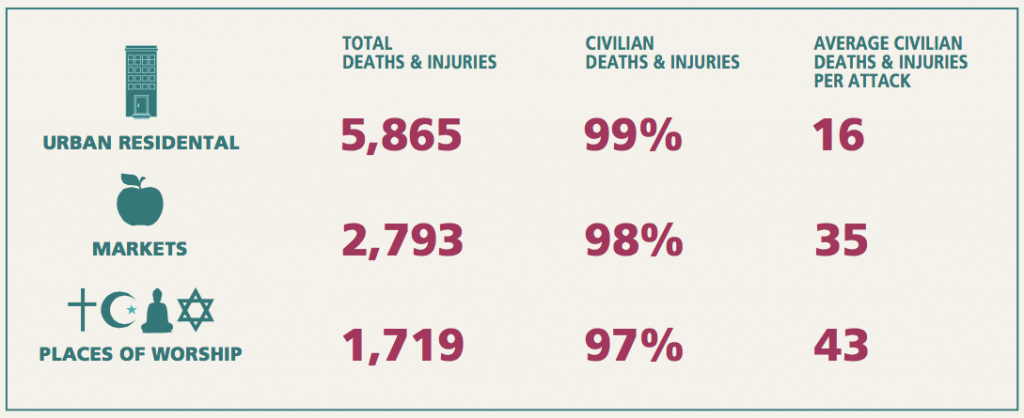 |  | TOTAL DEATHS & INJURIES | CIVILIAN DEATHS & INJURIES | AVERAGE CIVILIAN DEATHS & INJURIES PER ATTACK |
|---|---|---|---|
| URBAN RESIDENTAL | 5,865 | 99% | 16 |
| MARKETS | 2,793 | 98% | 35 |
| PLACES OF WORSHIP | 1,719 | 97% | 43 |